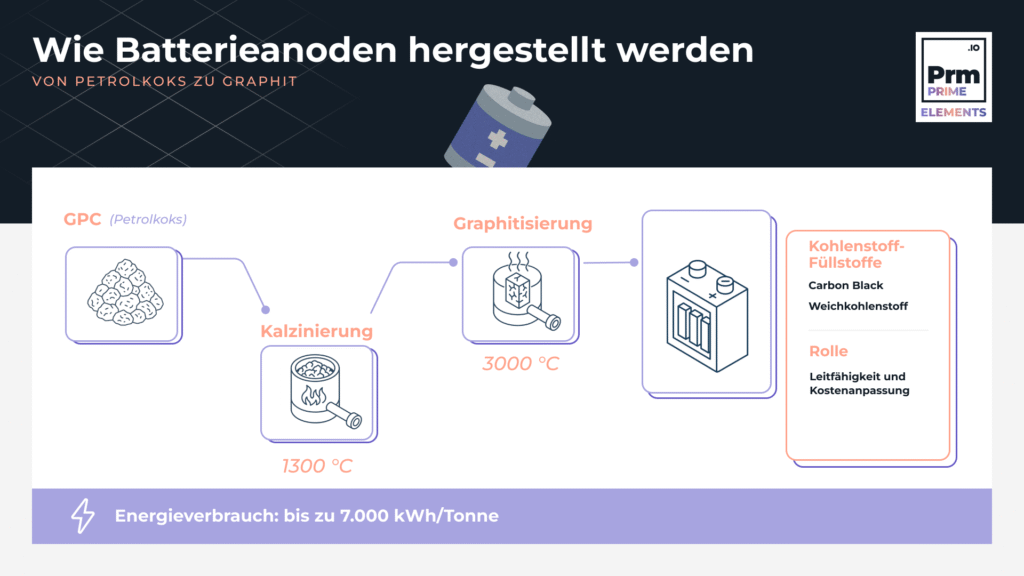 Wie Batterieanoden hergestellt werden
VON PETROLKOKS ZU GRAPHIT

.IO
Prm
PRIME
ELEMENTS

GPC (Petrolkoks)

Kalzinierung

1300 °C

Graphitisierung

3000 °C

Kohlenstoff-Füllstoffe
Carbon Black
Weichkohlenstoff

Rolle
Leitfähigkeit und Kostenanpassung

Energieverbrauch: bis zu 7.000 kWh/Tonne